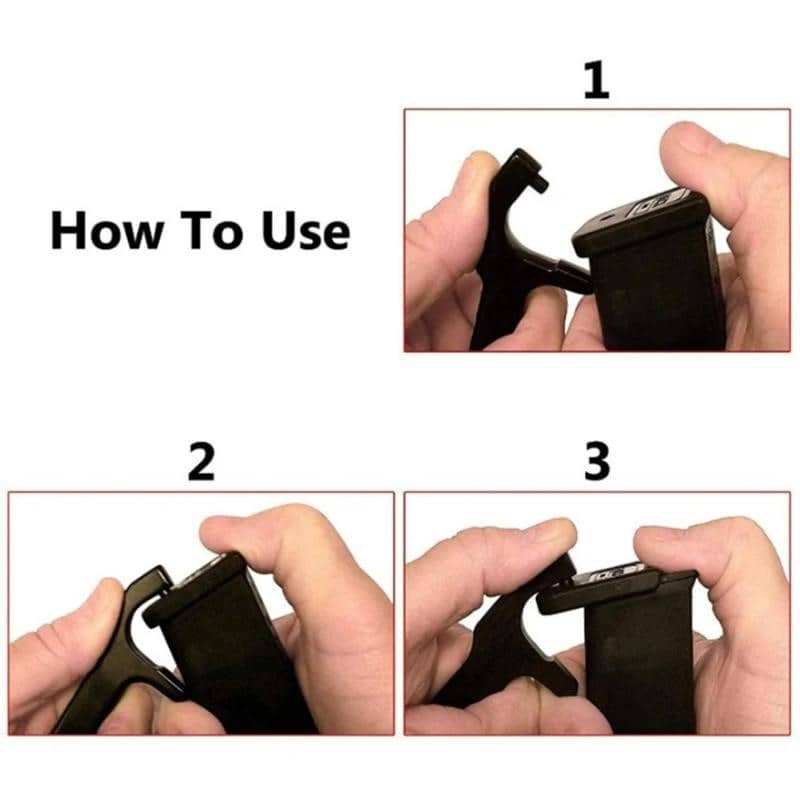 How To Use

1

2

3