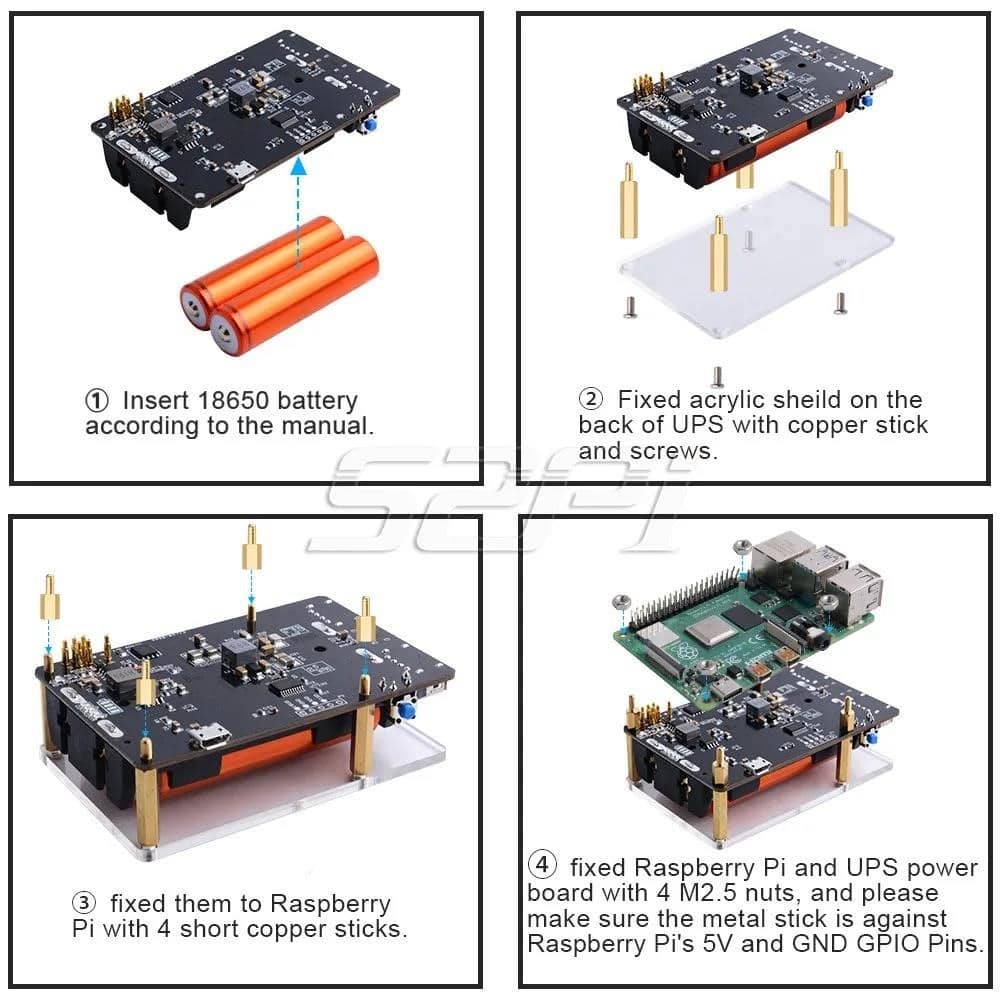 ① Insert 18650 battery according to the manual.

② Fixed acrylic sheild on the back of UPS with copper stick and screws.

③ fixed them to Raspberry Pi with 4 short copper sticks.

④ fixed Raspberry Pi and UPS power board with 4 M2.5 nuts, and please make sure the metal stick is against Raspberry Pi's 5V and GND GPIO Pins.

52Pi