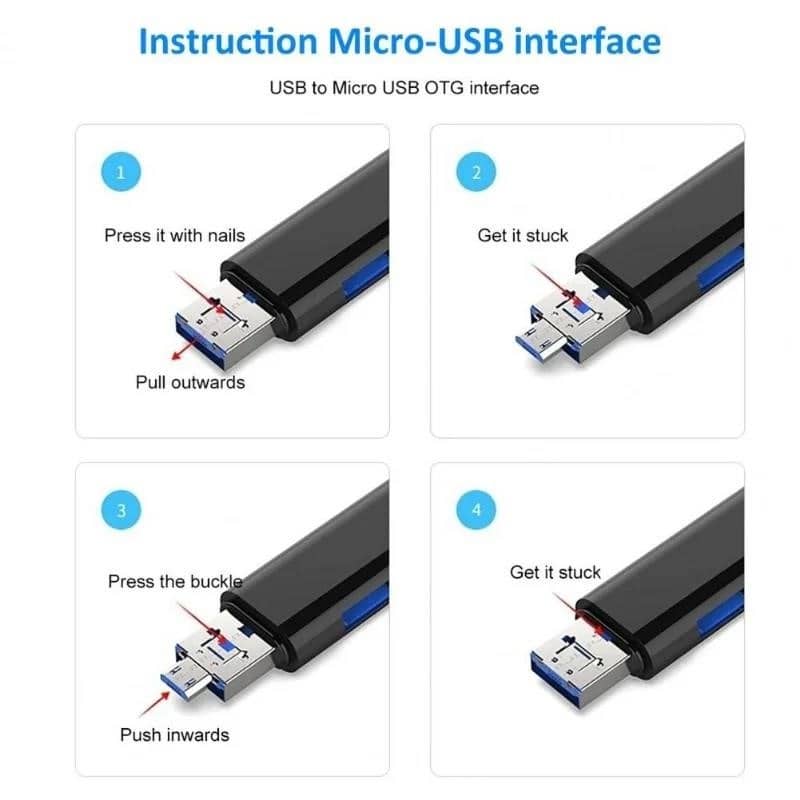 Instruction Micro-USB interface

USB to Micro USB OTG interface

1

Press it with nails

Pull outwards

2

Get it stuck

3

Press the buckle

Push inwards

4

Get it stuck