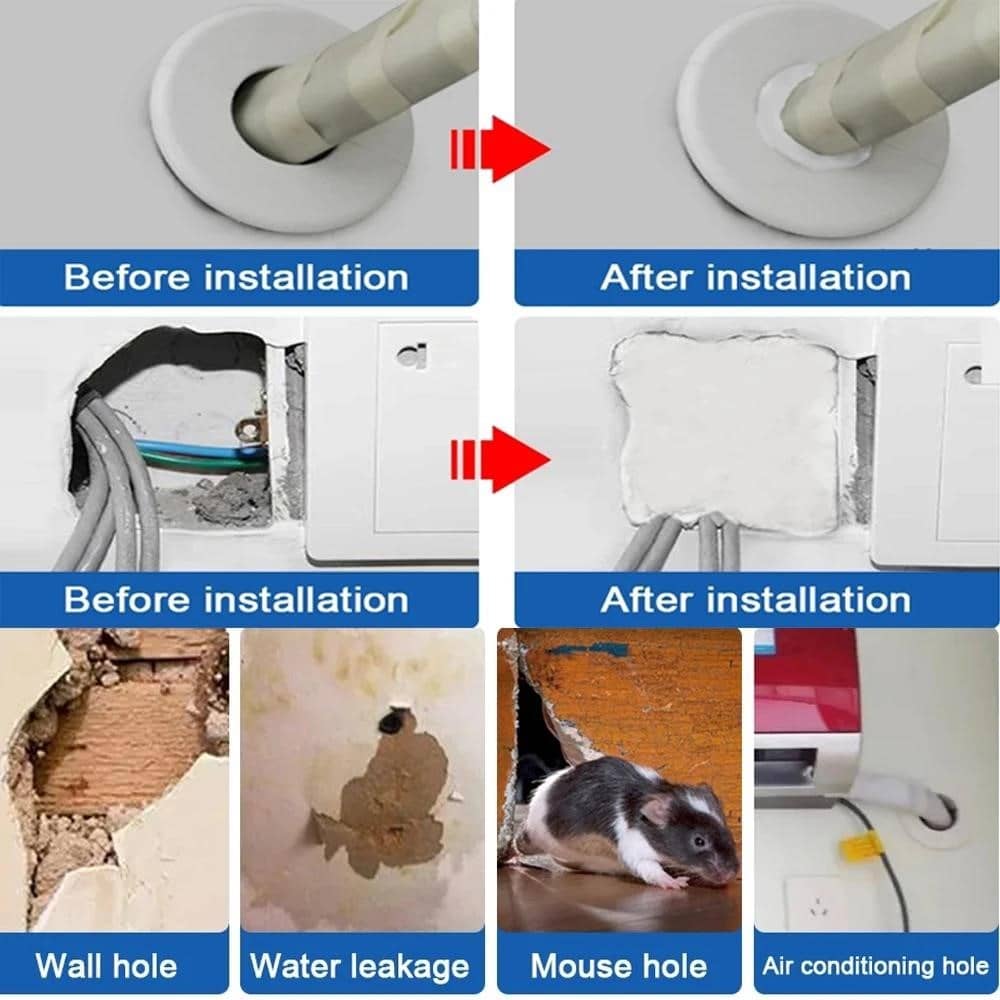 Before installation

After installation

Before installation

After installation

Wall hole

Water leakage

Mouse hole

Air conditioning hole